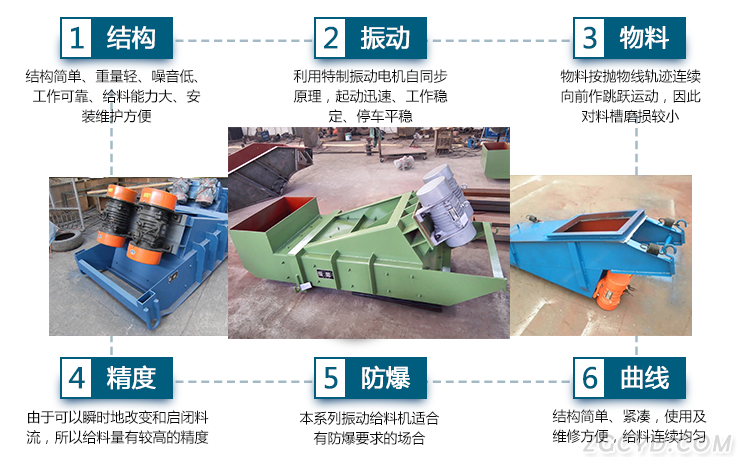 1 结构

结构简单、重量轻、噪音低、工作可靠、给料能力大、安装维护方便

2 振动

利用特制振动电机自同步原理，起动迅速、工作稳定、停车平稳

3 物料

物料按抛物线轨迹连续向前作跳跃运动，因此对料槽磨损较小

4 精度

由于可以瞬时地改变和启闭料流，所以给料量有较高的精度

5 防爆

本系列振动给料机适合有防爆要求的场合

6 曲线

结构简单、紧凑，使用及维修方便，给料连续均匀

ZGCYD.COM