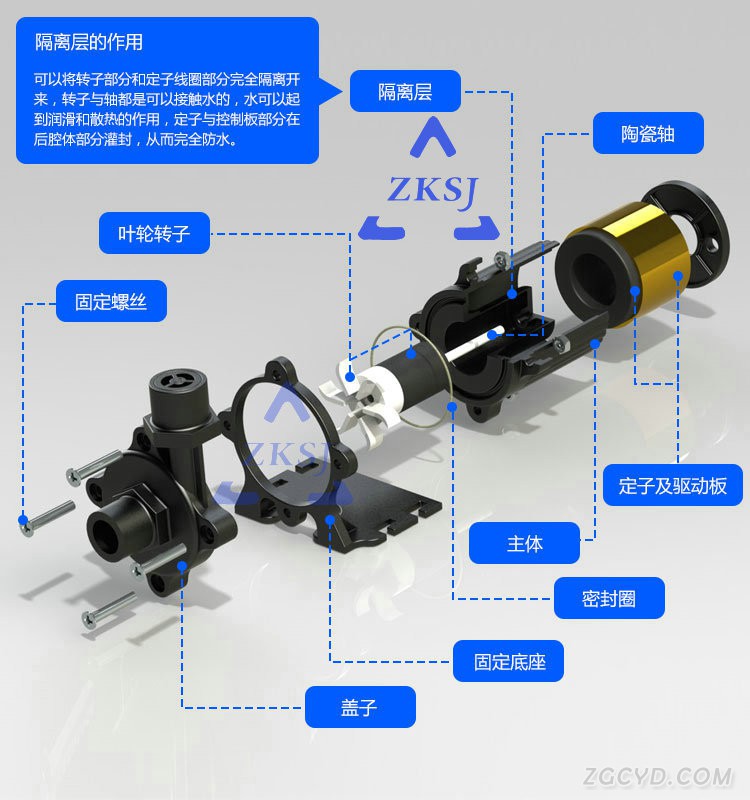 隔离层的作用

可以将转子部分和定子线圈部分完全隔离开来，转子与轴都是可以接触水的，水可以起到润滑和散热的作用，定子与控制板部分在后腔体部分灌封，从而完全防水。

隔离层

陶瓷轴

ZKSJ

叶轮转子

固定螺丝

ZKSJ

定子及驱动板

主体

密封圈

固定底座

盖子

ZGCYD.COM